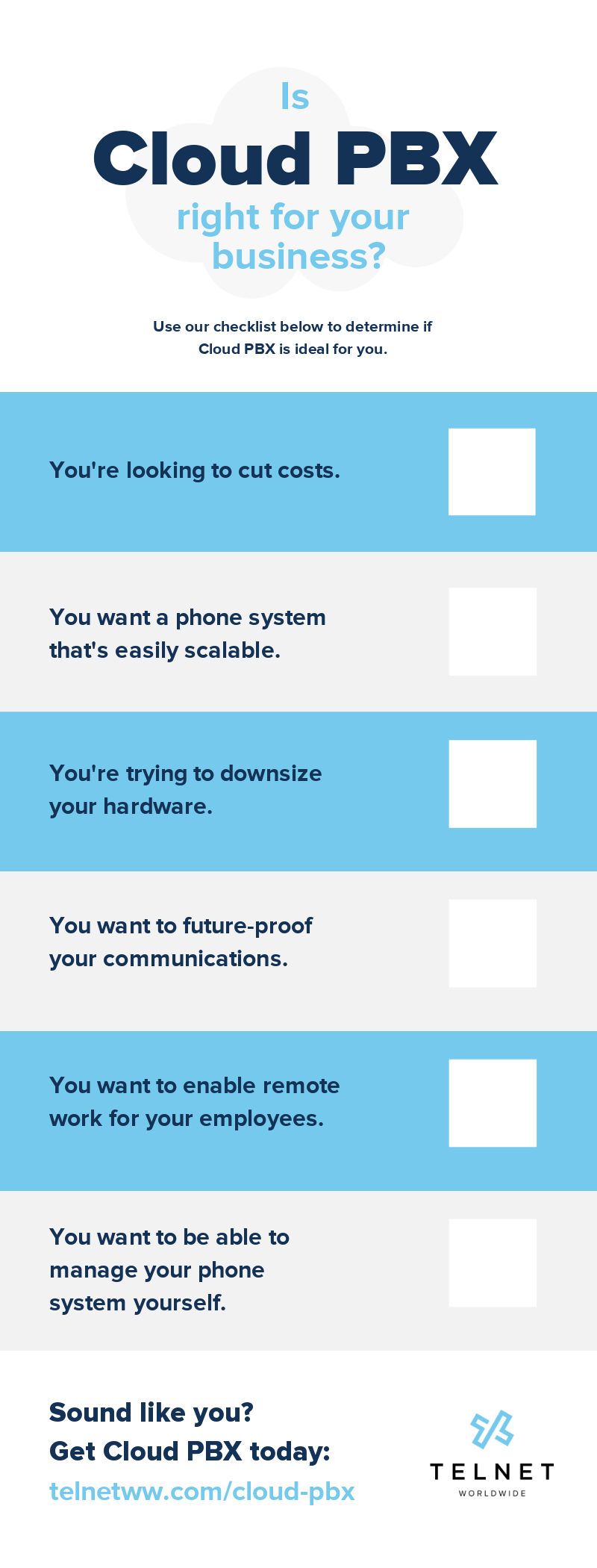 Is
Cloud PBX
right for your business?

Use our checklist below to determine if Cloud PBX is ideal for you.

You're looking to cut costs.

You want a phone system that's easily scalable.

You're trying to downsize your hardware.

You want to future-proof your communications.

You want to enable remote work for your employees.

You want to be able to manage your phone system yourself.

Sound like you?
Get Cloud PBX today:
telnetww.com/cloud-pbx

TELNET
WORLDWIDE