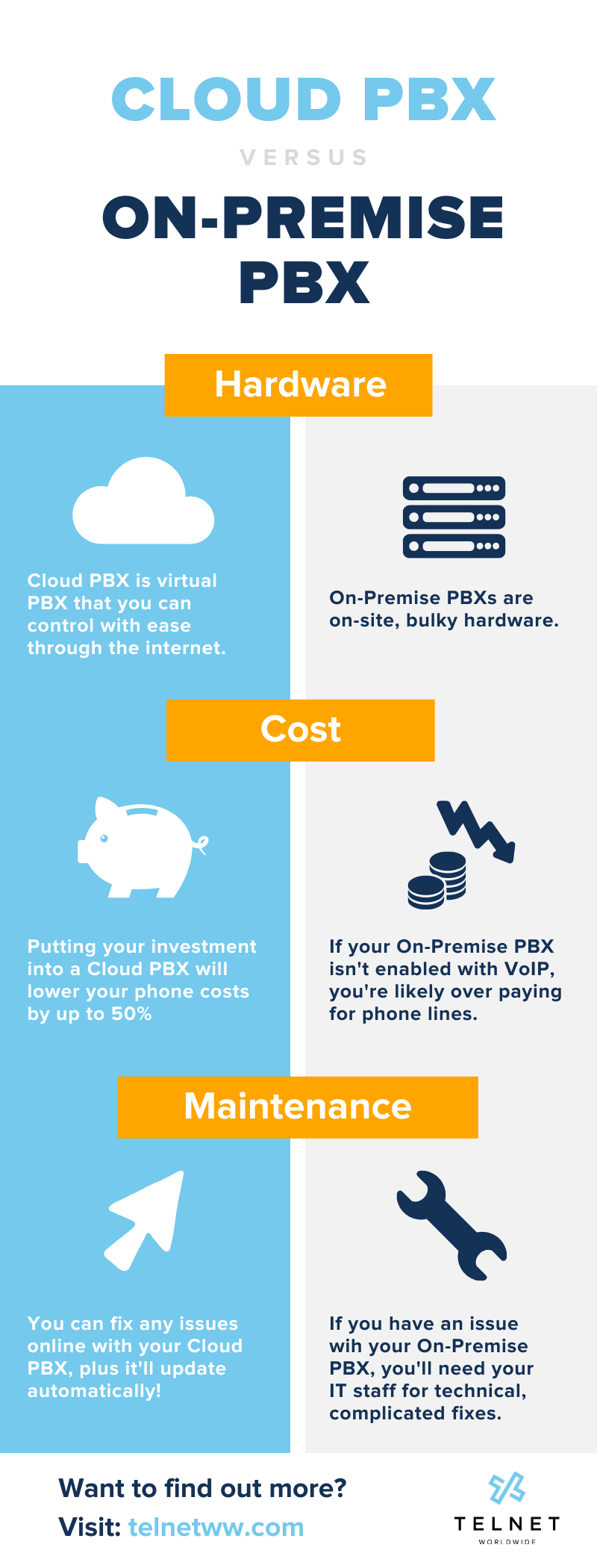 CLOUD PBX

VERSUS

ON-PREMISE PBX

Hardware

Cloud PBX is virtual PBX that you can control with ease through the internet.

On-Premise PBXs are on-site, bulky hardware.

Cost

Putting your investment into a Cloud PBX will lower your phone costs by up to 50%

If your On-Premise PBX isn't enabled with VoIP, you're likely over paying for phone lines.

Maintenance

You can fix any issues online with your Cloud PBX, plus it'll update automatically!

If you have an issue wih your On-Premise PBX, you'll need your IT staff for technical, complicated fixes.

Want to find out more?

Visit: telnetww.com

TELNET
WORLDWIDE